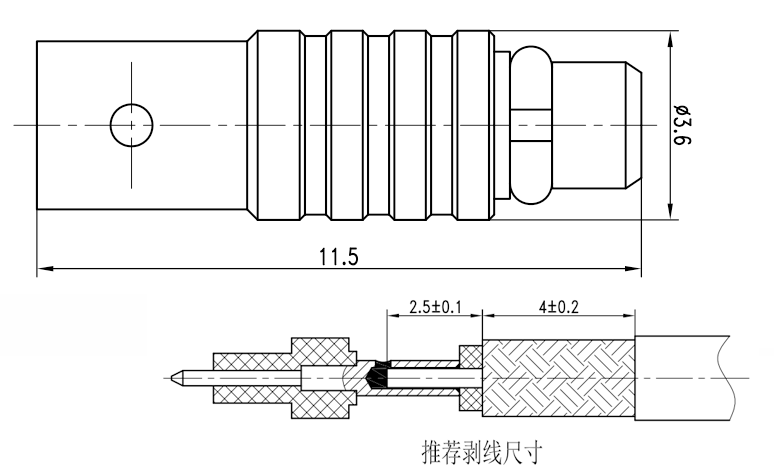 ø3.6

11.5

2.5±0.1

4±0.2

推荐剥线尺寸