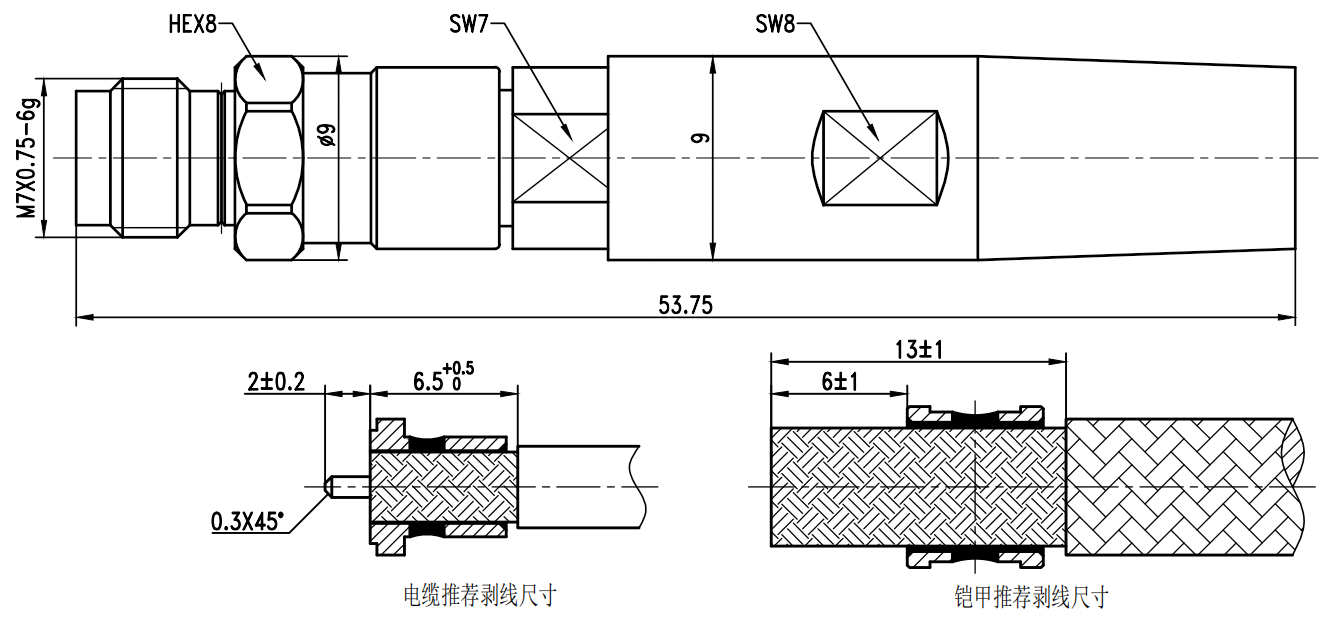 HEX8

SW7

SW8

M7X0.75-6g

ø9

9

53.75

2±0.2

$6.5^{+0.5}_{0}$

0.3X45°

电缆推荐剥线尺寸

13±1

6±1

铠甲推荐剥线尺寸